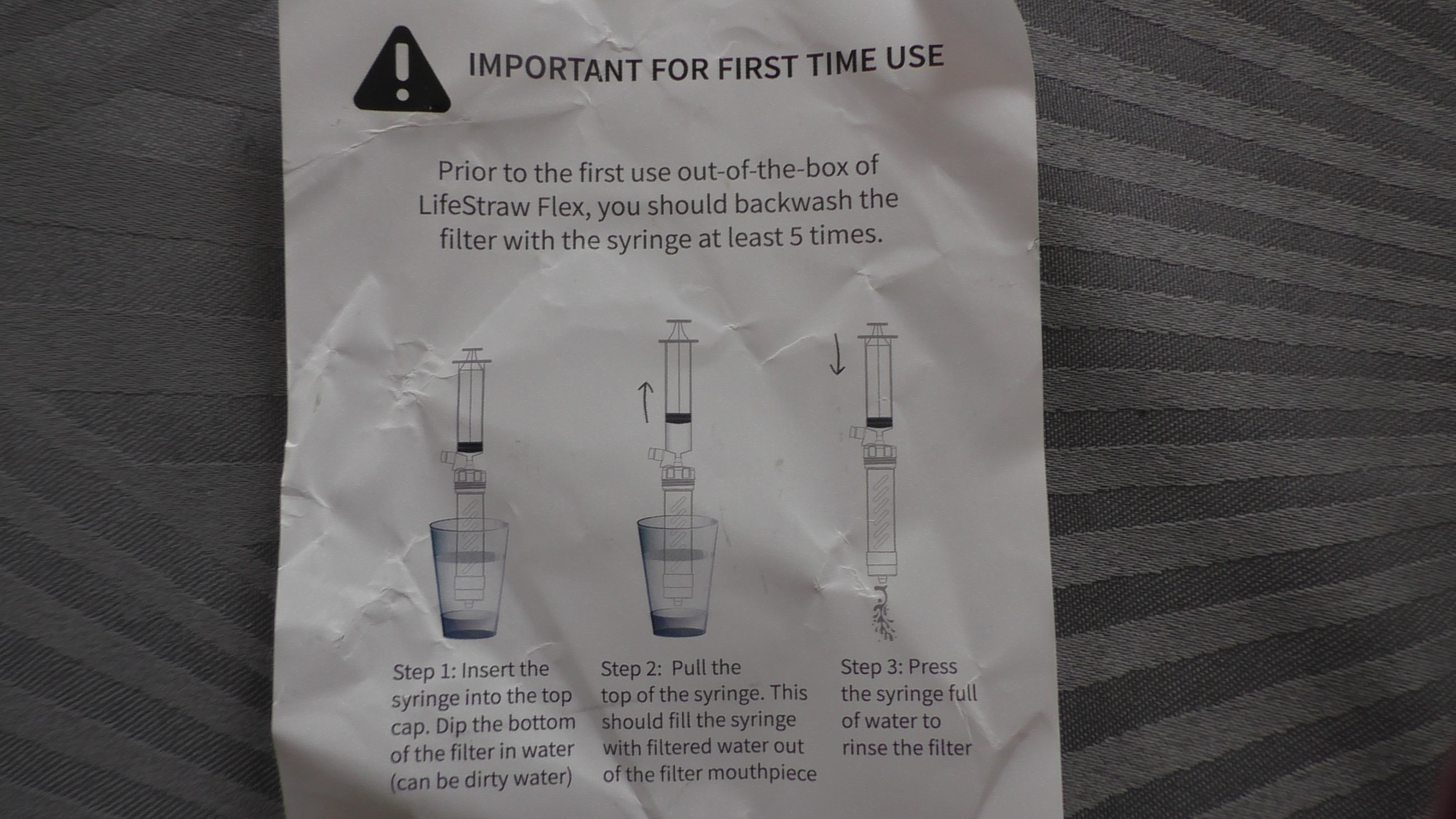 IMPORTANT FOR FIRST TIME USE

Prior to the first use out-of-the-box of LifeStraw Flex, you should backwash the filter with the syringe at least 5 times.

Step 1: Insert the syringe into the top cap. Dip the bottom of the filter in water (can be dirty water)

Step 2: Pull the top of the syringe. This should fill the syringe with filtered water out of the filter mouthpiece

Step 3: Press the syringe full of water to rinse the filter