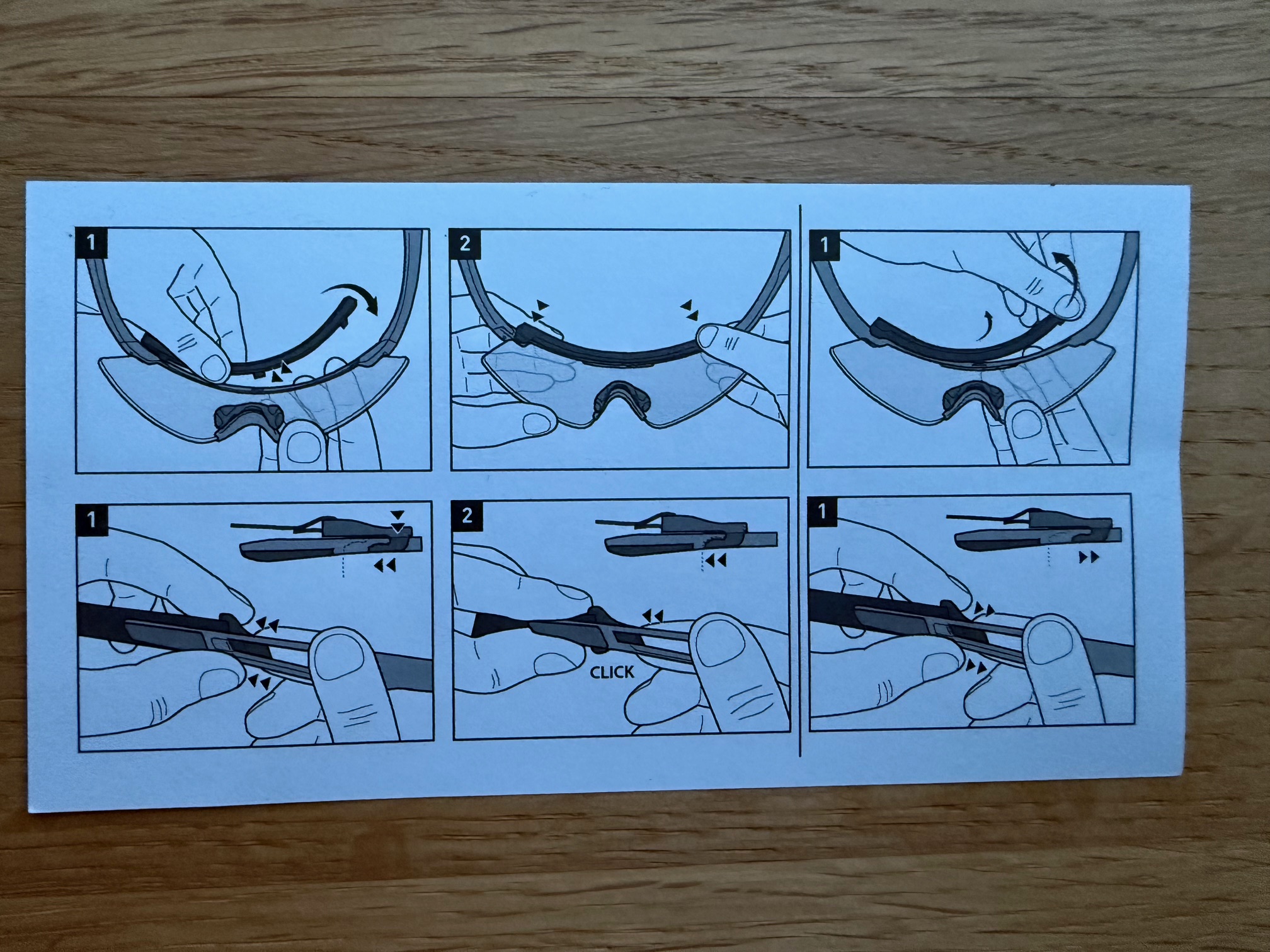 1

2

1

1

2

CLICK

1