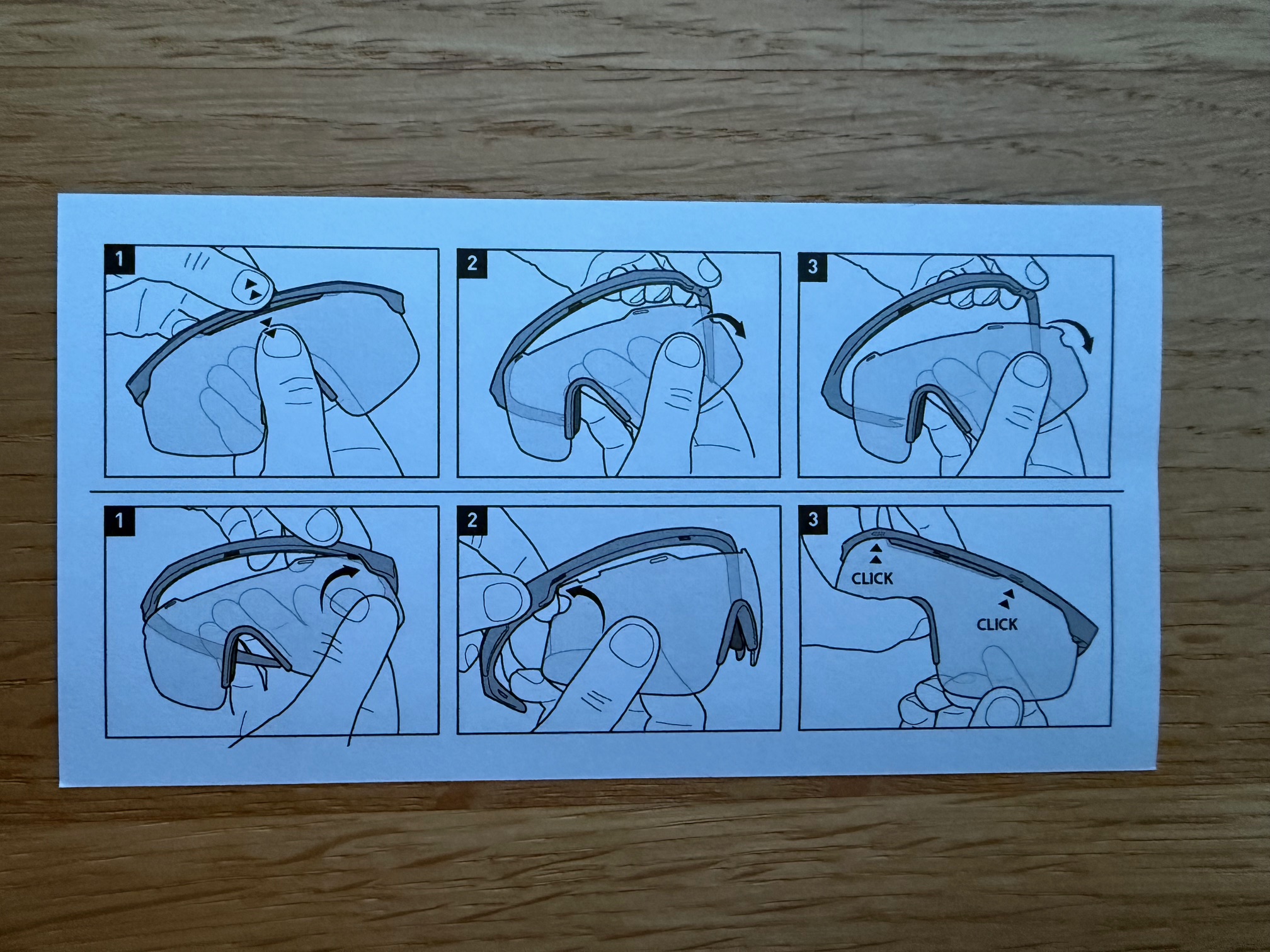 1

2

3

1

2

3

CLICK

CLICK