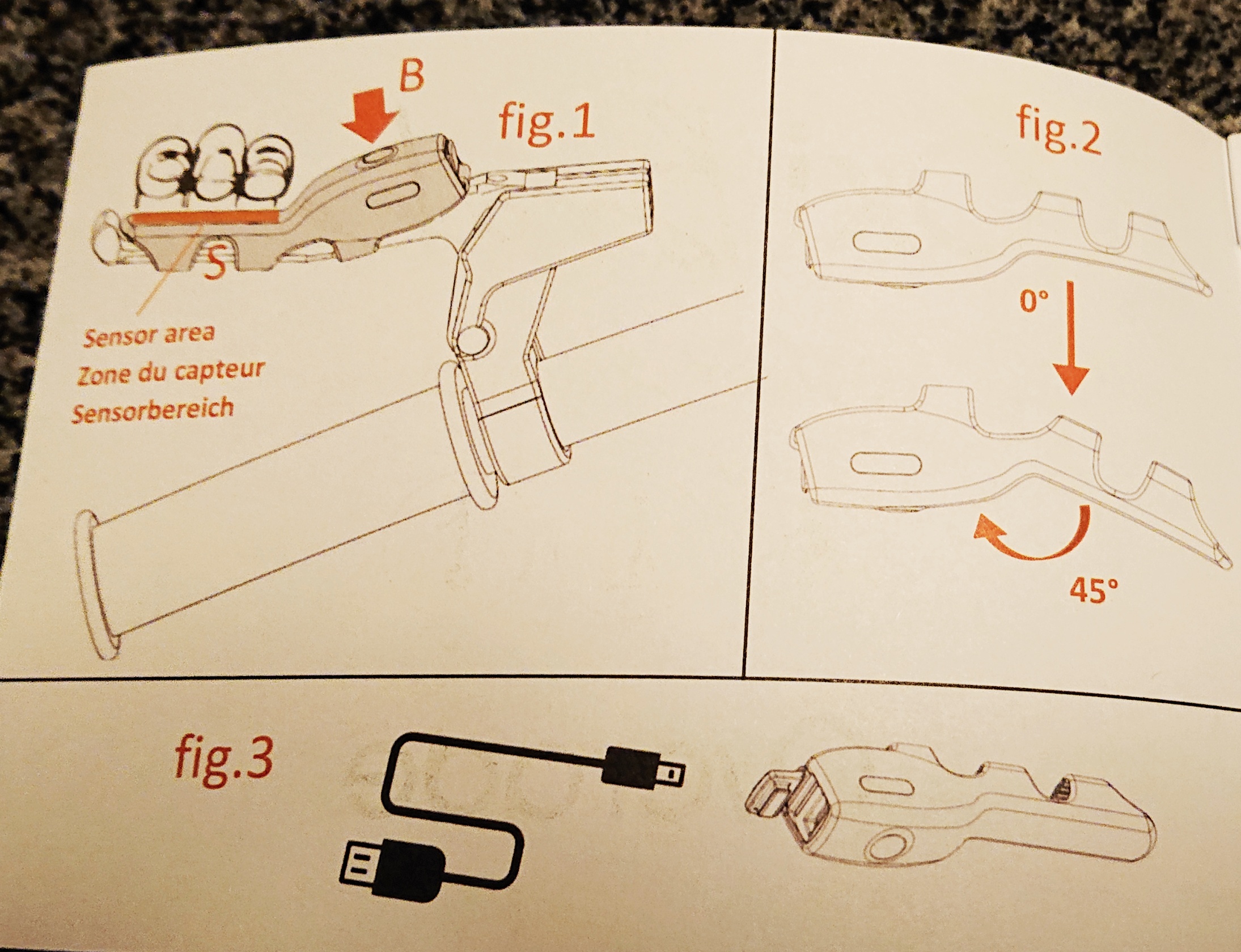 B
fig.1
S
Sensor area
Zone du capteur
Sensorbereich

fig.2
0°
45°

fig.3