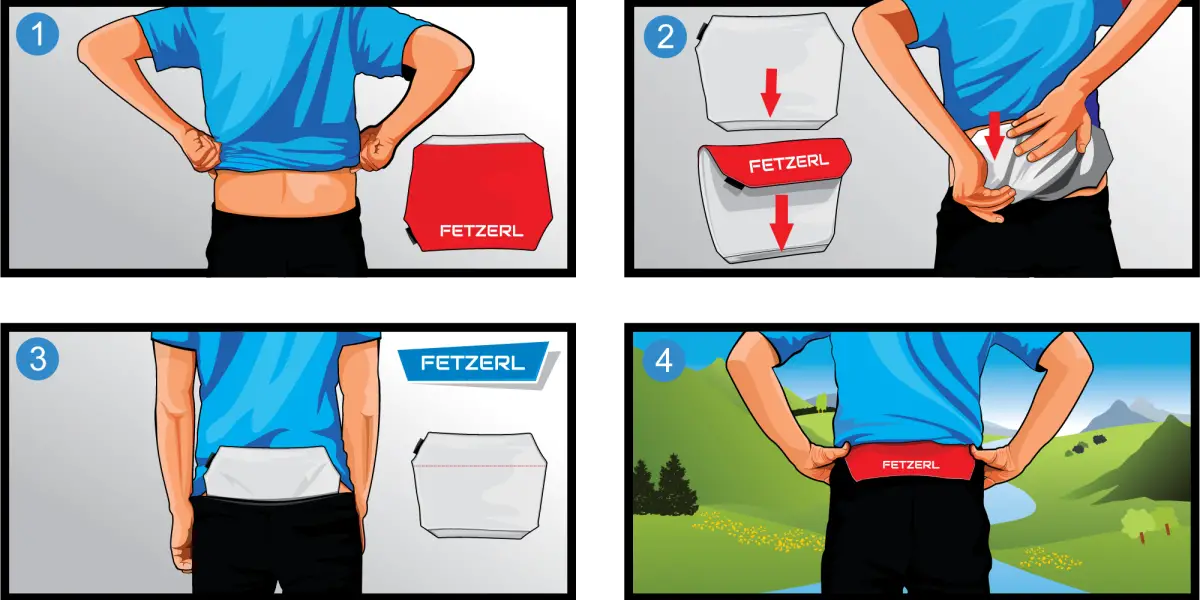 1

FETZERL

2

FETZERL

3

FETZERL

4

FETZERL