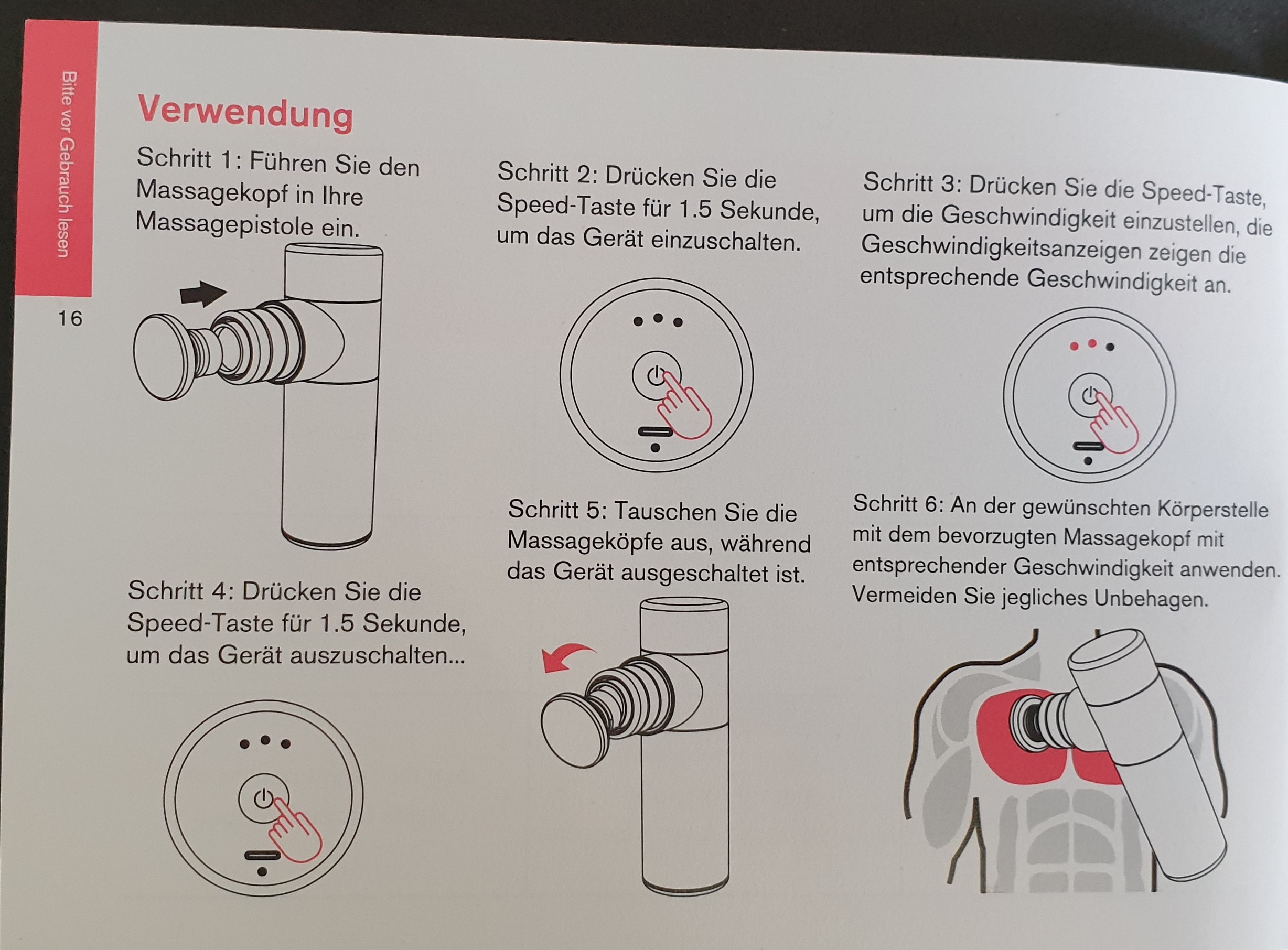 Bitte vor Gebrauch lesen

16

Verwendung

Schritt 1: Führen Sie den Massagekopf in Ihre Massagepistole ein.

Schritt 2: Drücken Sie die Speed-Taste für 1.5 Sekunde, um das Gerät einzuschalten.

Schritt 3: Drücken Sie die Speed-Taste, um die Geschwindigkeit einzustellen, die Geschwindigkeitsanzeigen zeigen die entsprechende Geschwindigkeit an.

Schritt 4: Drücken Sie die Speed-Taste für 1.5 Sekunde, um das Gerät auszuschalten...

Schritt 5: Tauschen Sie die Massageköpfe aus, während das Gerät ausgeschaltet ist.

Schritt 6: An der gewünschten Körperstelle mit dem bevorzugten Massagekopf mit entsprechender Geschwindigkeit anwenden. Vermeiden Sie jegliches Unbehagen.